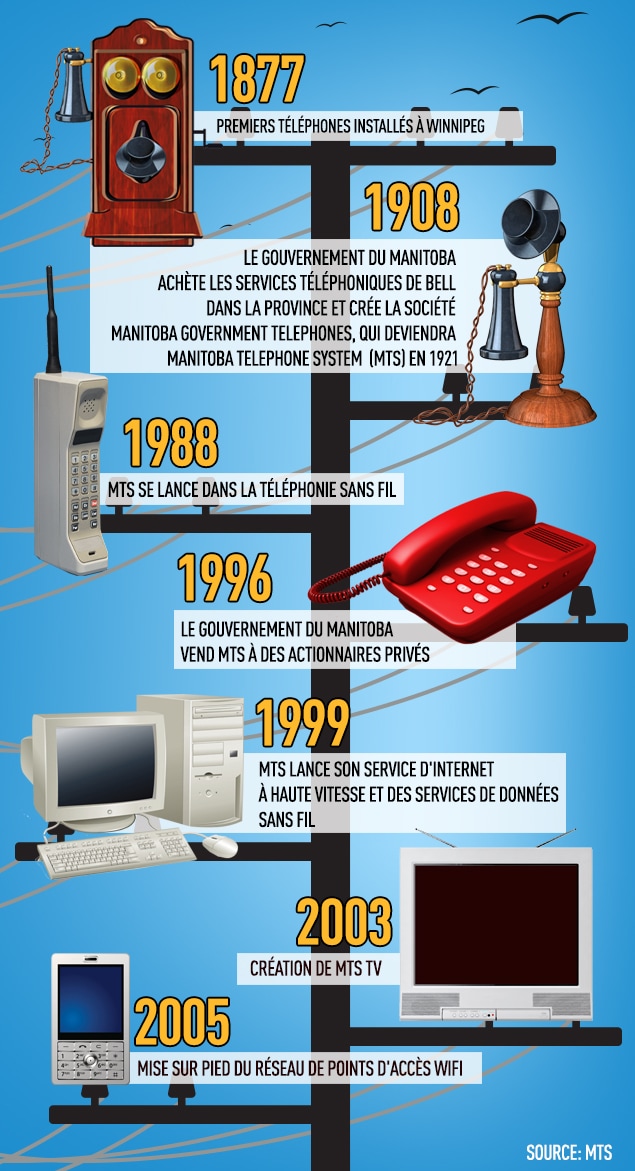 1877
PREMIERS TÉLÉPHONES INSTALLÉS À WINNIPEG

1908
LE GOUVERNEMENT DU MANITOBA ACHÈTE LES SERVICES TÉLÉPHONIQUES DE BELL DANS LA PROVINCE ET CRÉE LA SOCIÉTÉ MANITOBA GOVERNMENT TELEPHONES, QUI DEVIENDRA MANITOBA TELEPHONE SYSTEM (MTS) EN 1921

1988
MTS SE LANCE DANS LA TÉLÉPHONIE SANS FIL

1996
LE GOUVERNEMENT DU MANITOBA VEND MTS À DES ACTIONNAIRES PRIVÉS

1999
MTS LANCE SON SERVICE D'INTERNET À HAUTE VITESSE ET DES SERVICES DE DONNÉES SANS FIL

2003
CRÉATION DE MTS TV

2005
MISE SUR PIED DU RÉSEAU DE POINTS D'ACCÈS WIFI

SOURCE: MTS