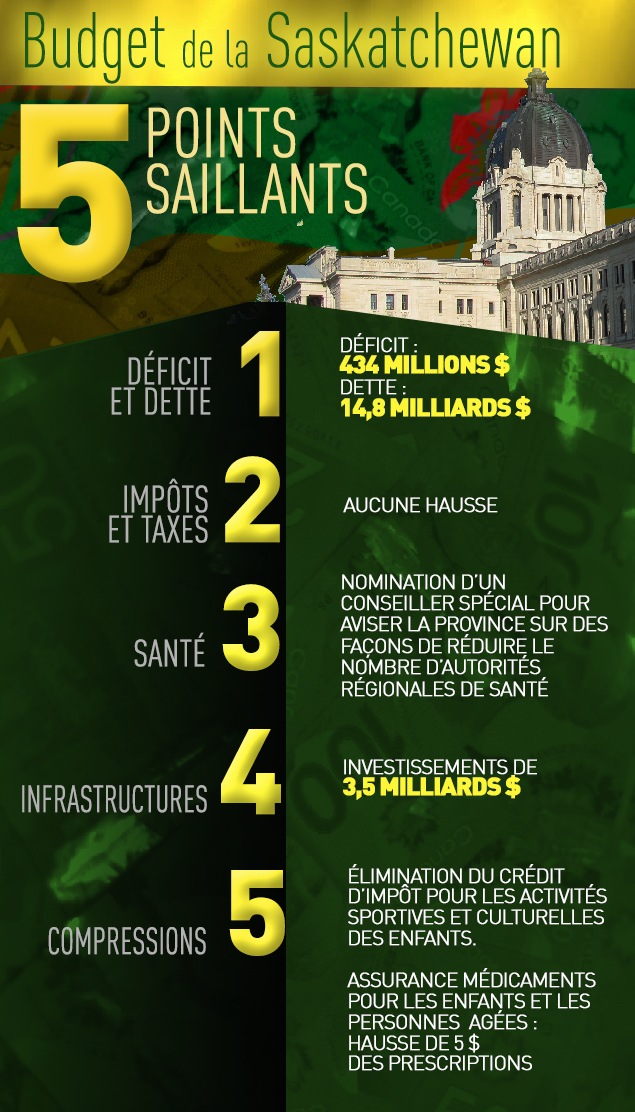 Budget de la Saskatchewan

5 POINTS SAILLANTS

DÉFICIT ET DETTE 1
DÉFICIT : 434 MILLIONS $
DETTE : 14,8 MILLIARDS $

IMPÔTS ET TAXES 2
AUCUNE HAUSSE

SANTÉ 3
NOMINATION D'UN CONSEILLER SPÉCIAL POUR AVISER LA PROVINCE SUR DES FAÇONS DE RÉDUIRE LE NOMBRE D'AUTORITÉS RÉGIONALES DE SANTÉ

INFRASTRUCTURES 4
INVESTISSEMENTS DE 3,5 MILLIARDS $

COMPRESSIONS 5
ÉLIMINATION DU CRÉDIT D'IMPÔT POUR LES ACTIVITÉS SPORTIVES ET CULTURELLES DES ENFANTS.

ASSURANCE MÉDICAMENTS POUR LES ENFANTS ET LES PERSONNES AGÉES : HAUSSE DE 5 $ DES PRESCRIPTIONS